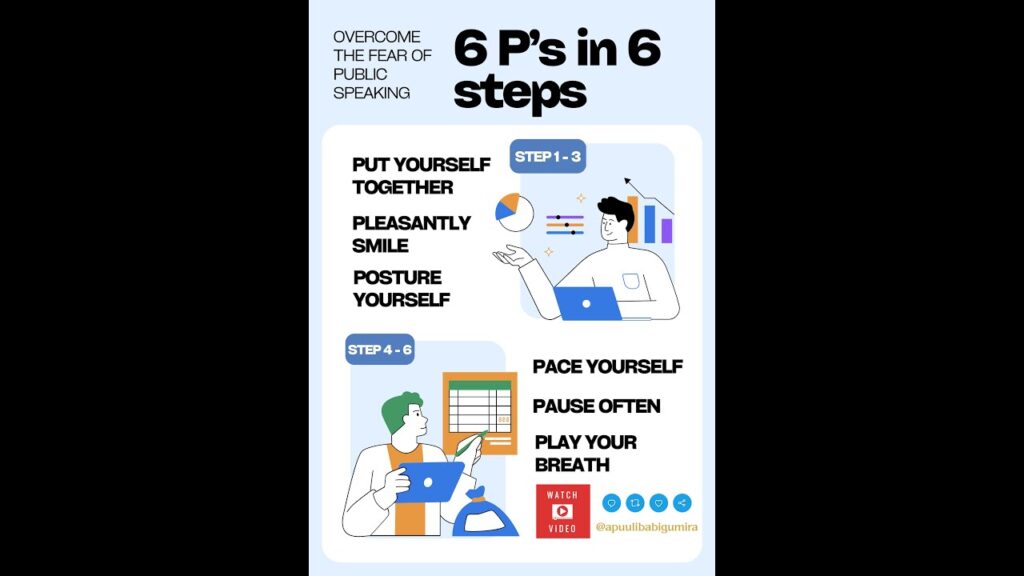 OVERCOME THE FEAR OF PUBLIC SPEAKING

6 P's in 6 steps

STEP 1 - 3

PUT YOURSELF TOGETHER

PLEASANTLY SMILE

POSTURE YOURSELF

STEP 4 - 6

PACE YOURSELF

PAUSE OFTEN

PLAY YOUR BREATH

WATCH VIDEO

@apuulibabigumira